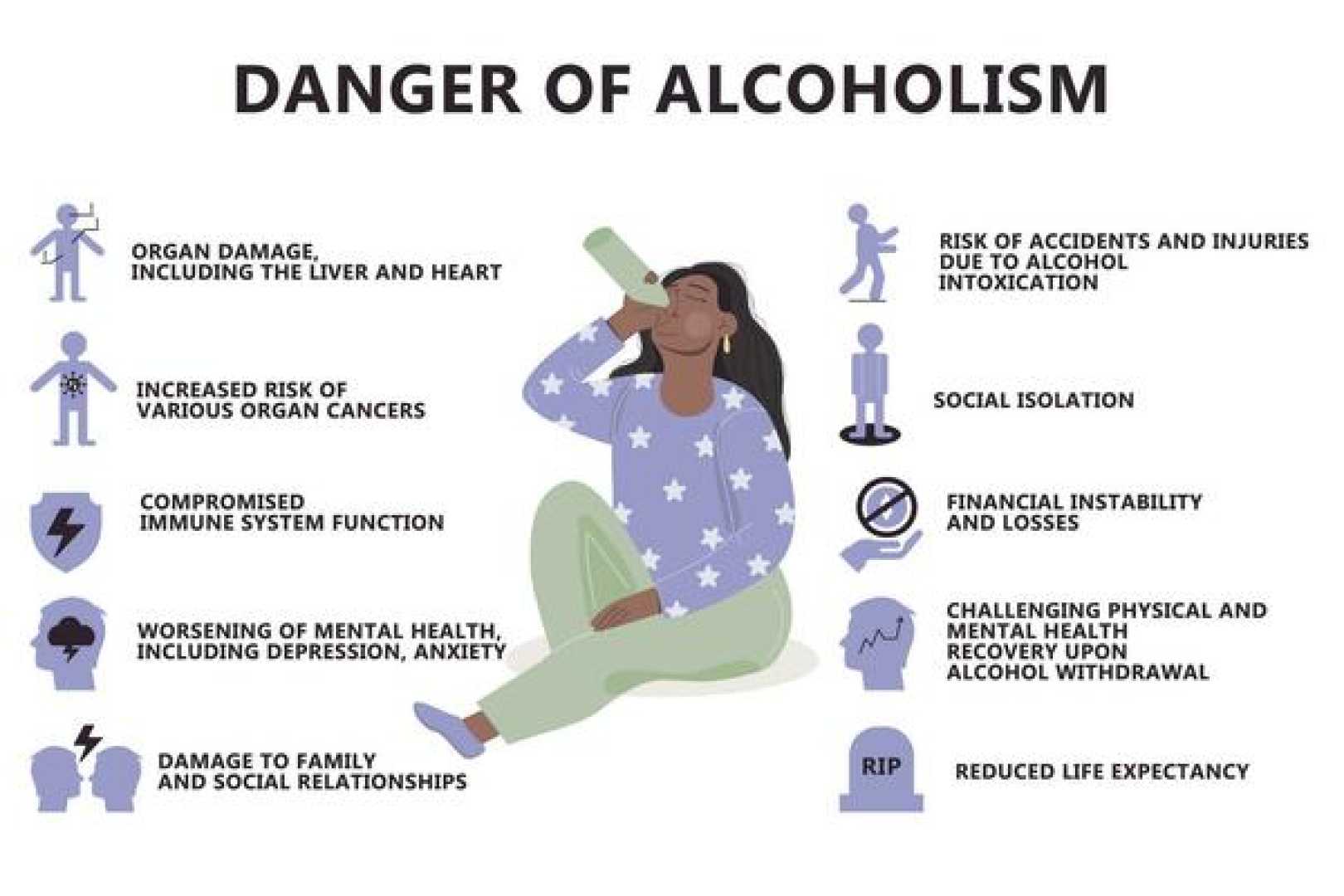 DANGER OF ALCOHOLISM

ORGAN DAMAGE, INCLUDING THE LIVER AND HEART

INCREASED RISK OF VARIOUS ORGAN CANCERS

COMPROMISED IMMUNE SYSTEM FUNCTION

WORSENING OF MENTAL HEALTH, INCLUDING DEPRESSION, ANXIETY

DAMAGE TO FAMILY AND SOCIAL RELATIONSHIPS

RISK OF ACCIDENTS AND INJURIES DUE TO ALCOHOL INTOXICATION

SOCIAL ISOLATION

FINANCIAL INSTABILITY AND LOSSES

CHALLENGING PHYSICAL AND MENTAL HEALTH RECOVERY UPON ALCOHOL WITHDRAWAL

RIP

REDUCED LIFE EXPECTANCY